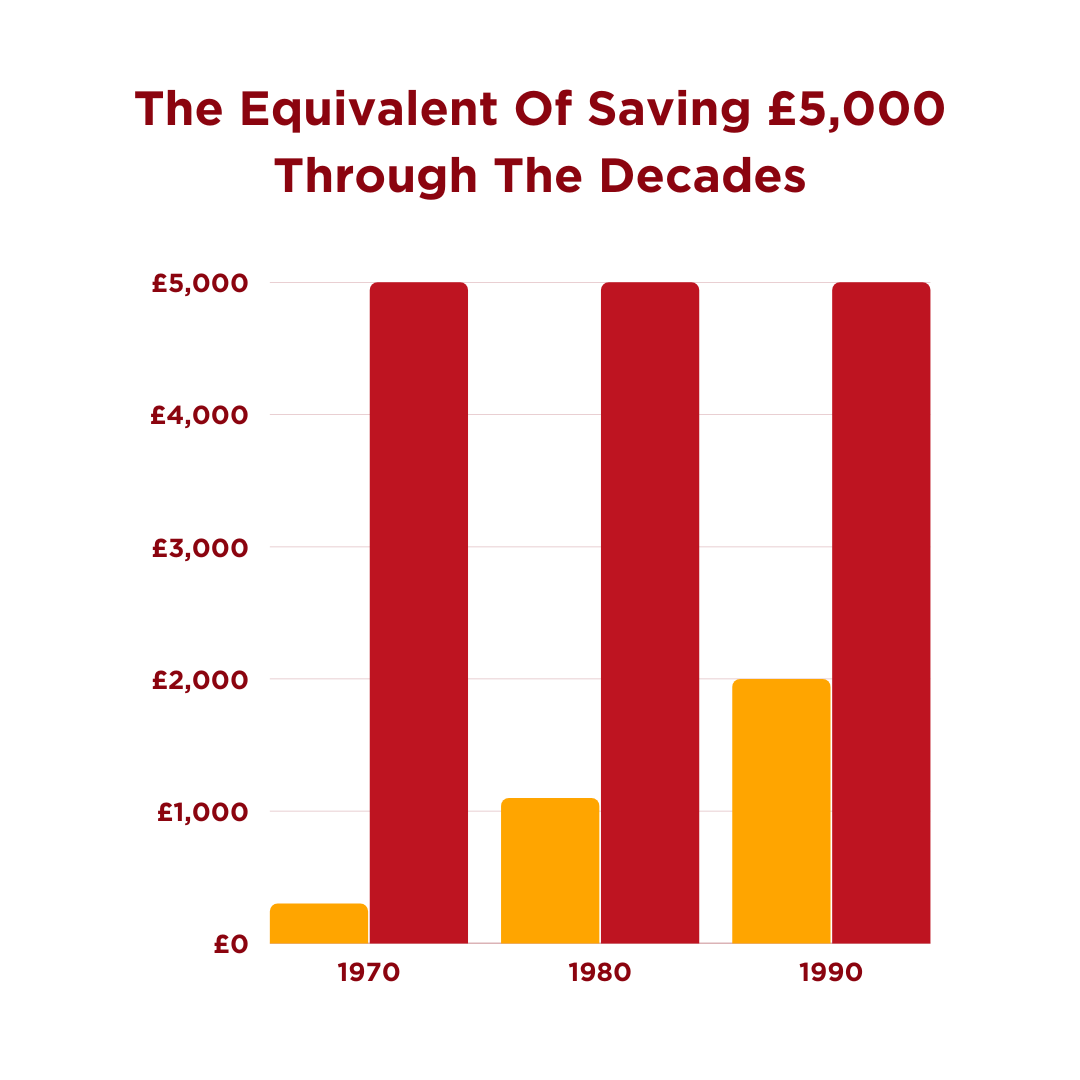 The Equivalent Of Saving £5,000 Through The Decades

£5,000
£4,000
£3,000
£2,000
£1,000
£0

1970
1980
1990